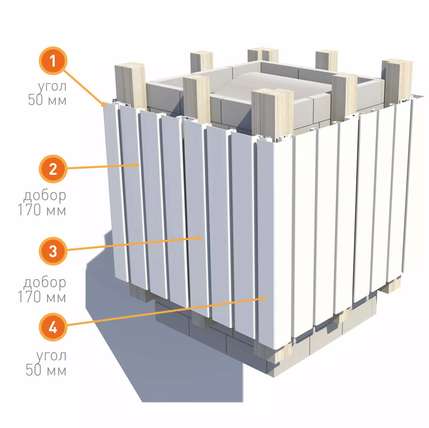 1
угол
50 мм

2
добор
170 мм

3
добор
170 мм

4
угол
50 мм