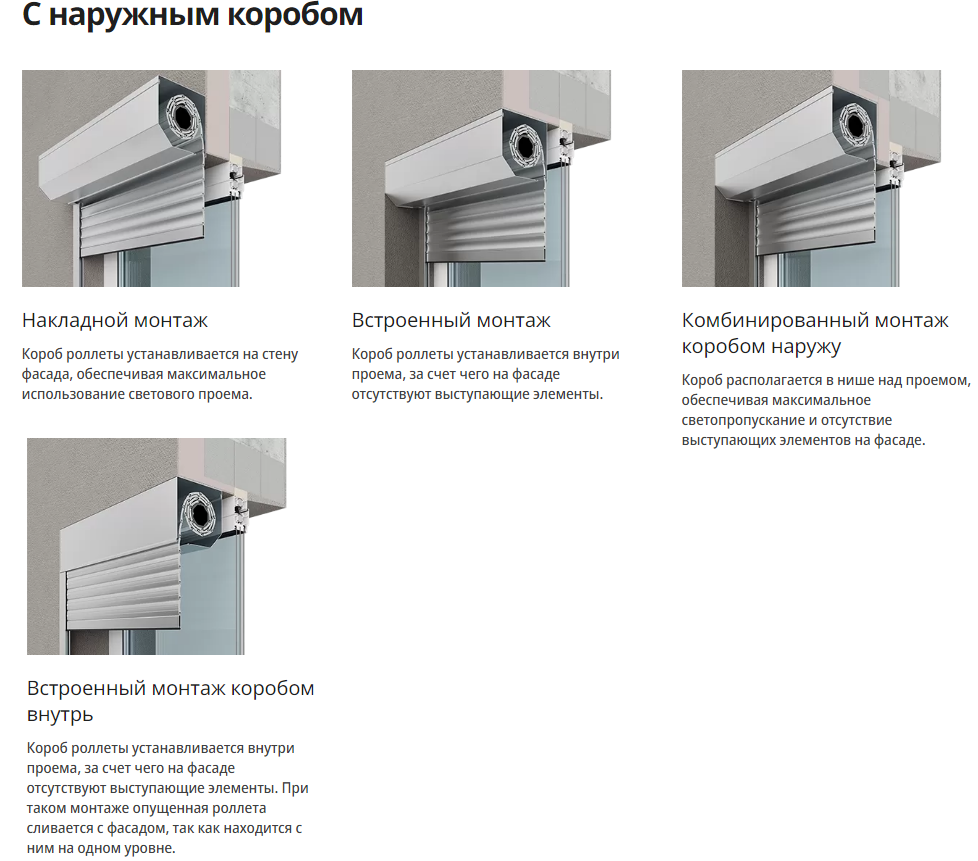 С наружным коробом

Накладной монтаж

Короб роллеты устанавливается на стену фасада, обеспечивая максимальное использование светового проема.

Встроенный монтаж

Короб роллеты устанавливается внутри проема, за счет чего на фасаде отсутствуют выступающие элементы.

Комбинированный монтаж коробом наружу

Короб располагается в нише над проемом, обеспечивая максимальное светопропускание и отсутствие выступающих элементов на фасаде.

Встроенный монтаж коробом внутрь

Короб роллеты устанавливается внутри проема, за счет чего на фасаде отсутствуют выступающие элементы. При таком монтаже опущенная роллета сливается с фасадом, так как находится с ним на одном уровне.